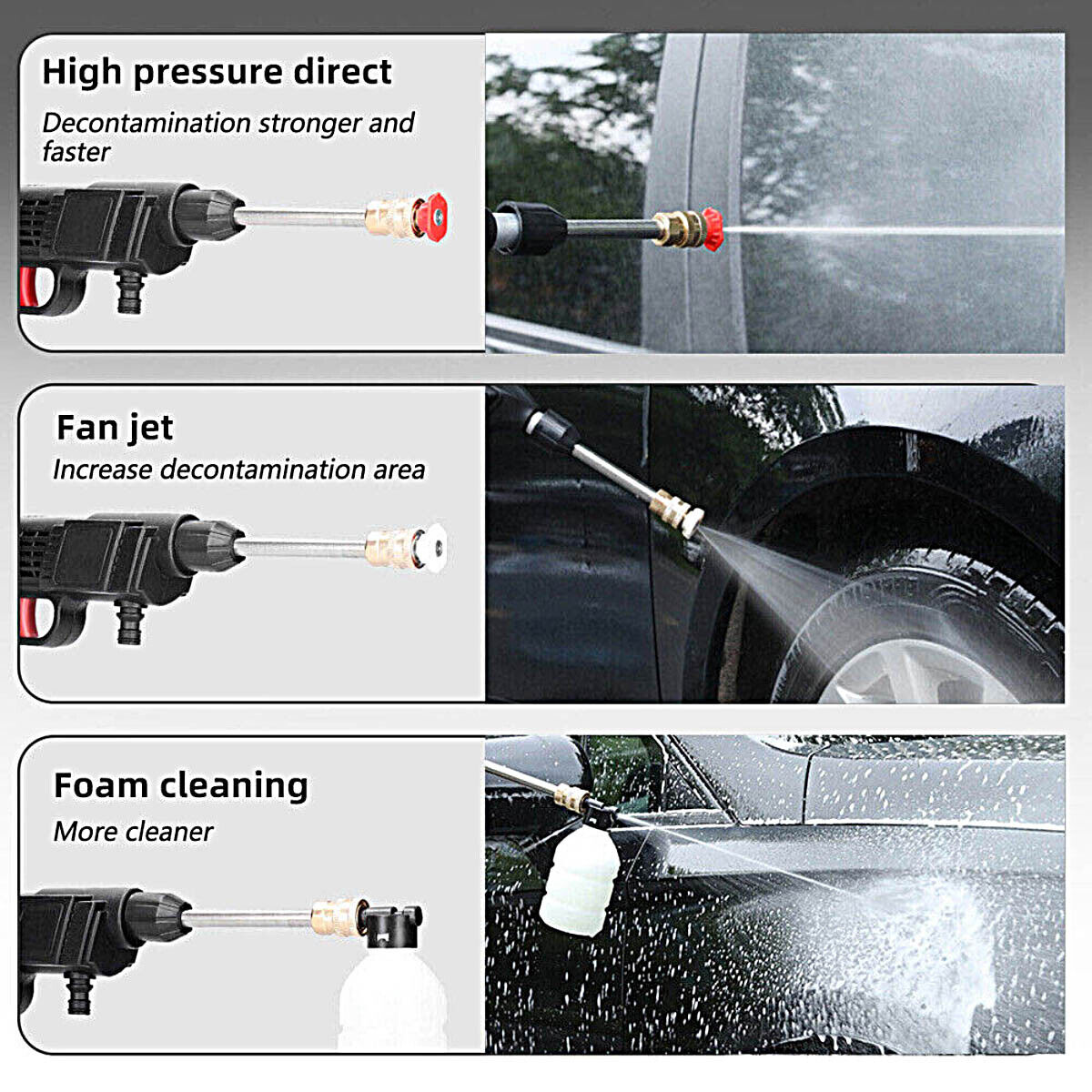 High pressure direct

Decontamination stronger and faster

Fan jet

Increase decontamination area

Foam cleaning

More cleaner